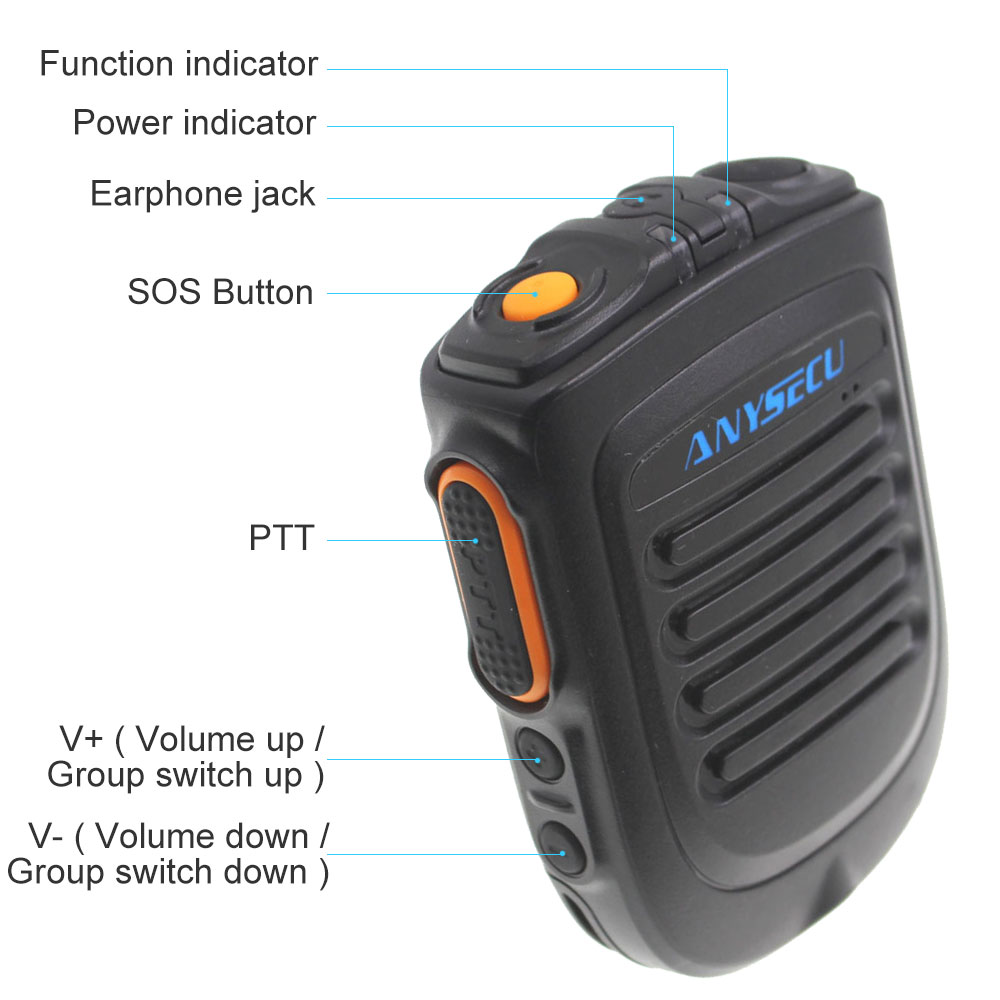 Function indicator
Power indicator
Earphone jack
SOS Button
ANYSECU
PTT
PTT
V+ ( Volume up / Group switch up )
V- ( Volume down / Group switch down )