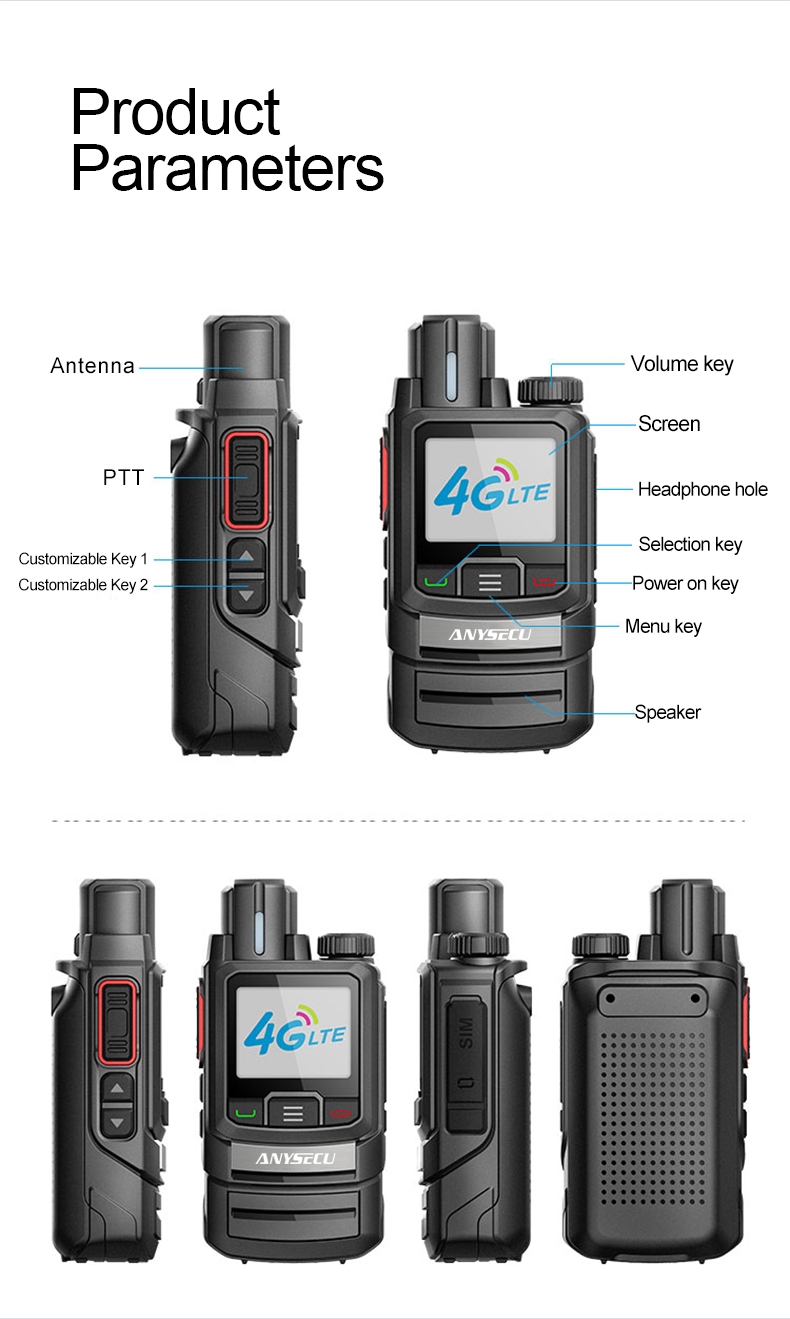 Product
Parameters

Antenna

PTT

Customizable Key 1

Customizable Key 2

Volume key

Screen

Headphone hole

Selection key

Power on key

Menu key

Speaker

4G LTE

ANYSECU

4G LTE

ANYSECU

SIM