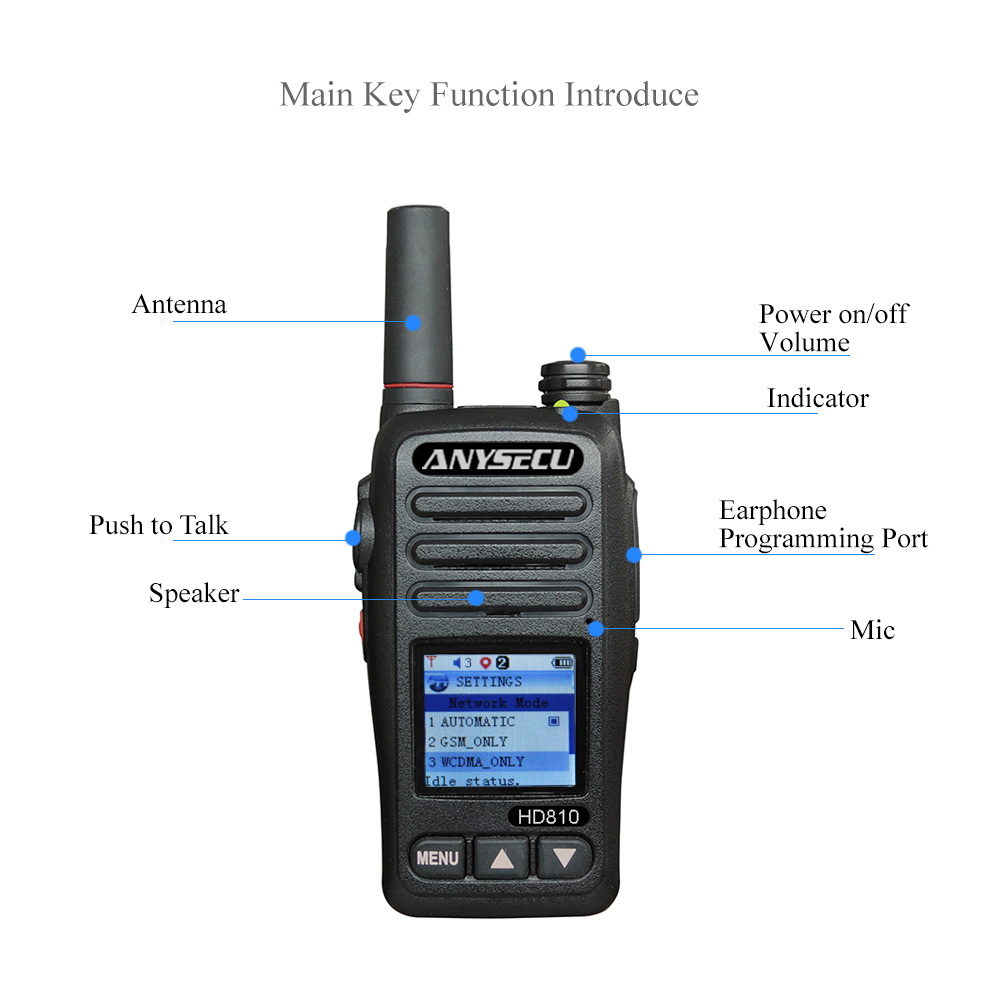 Main Key Function Introduce

Antenna

Power on/off
Volume

Indicator

Push to Talk

Earphone
Programming Port

Speaker

Mic

ANYSECU

3 2

SETTINGS

Network Mode

1 AUTOMATIC

2 GSM_ONLY

3 WCDMA_ONLY

Idle status.

HD810

MENU